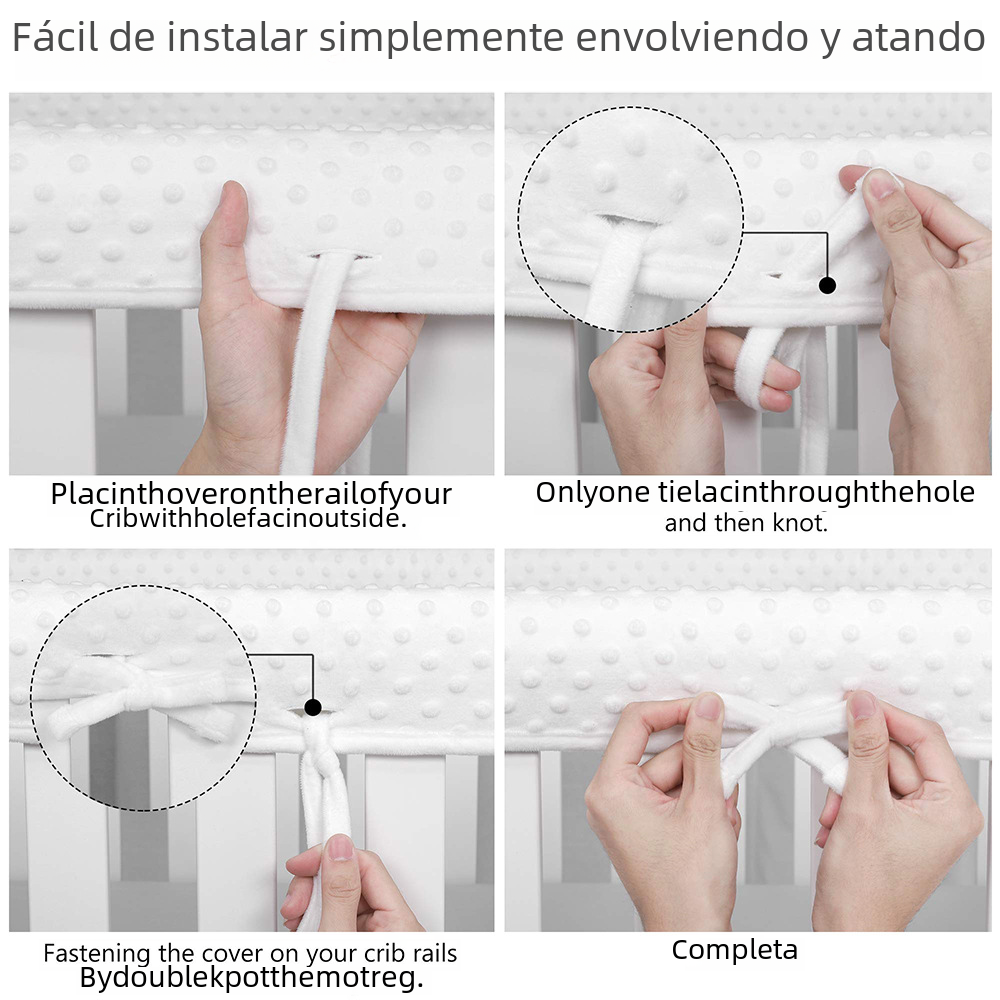 Fácil de instalar simplemente envolviendo y atando

Placinthoverontherailofyour Cribwithholefacinoutside.

Onlyone tielacinthroughthehole and then knot.

Fastening the cover on your crib rails Bydoublekpotthemotreg.

Completa